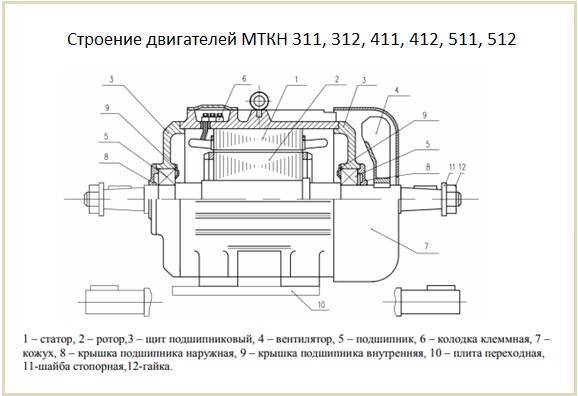 Строение двигателей МТКН 311, 312, 411, 412, 511, 512

3
6
1
2
3
4
9
9
5
5
8
8
11 12
7
10

1 – статор, 2 – ротор,3 – щит подшипниковый, 4 – вентилятор, 5 – подшипник, 6 – колодка клеммная, 7 – кожух, 8 – крышка подшипника наружная, 9 – крышка подшипника внутренняя, 10 – плита переходная, 11-шайба стопорная,12-гайка.