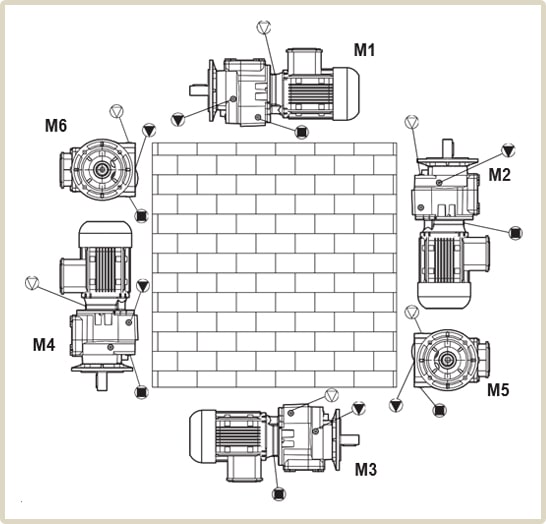 M1

M6

M2

M4

M5

M3