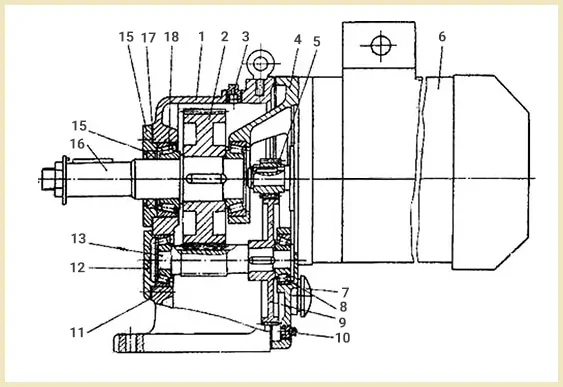 15 17 18 1 2 3 4 5 6

15

16

13

12

11

7

8

9

10