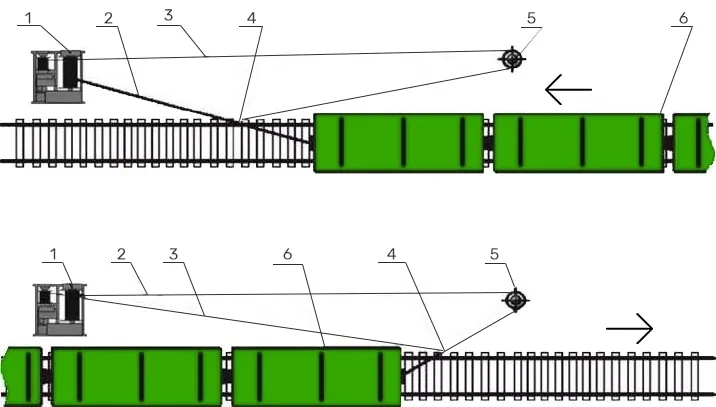 1 2 3 4 5 6

1 2 3 6 4 5